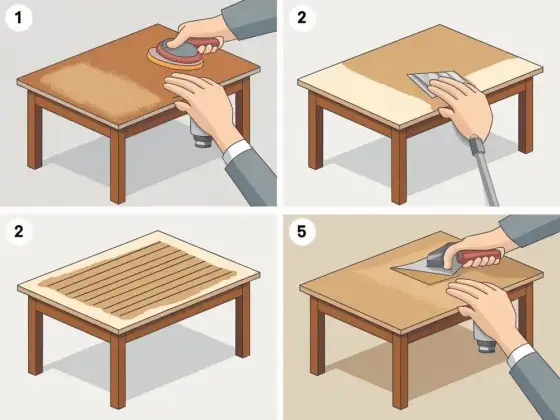 1

2

2

5